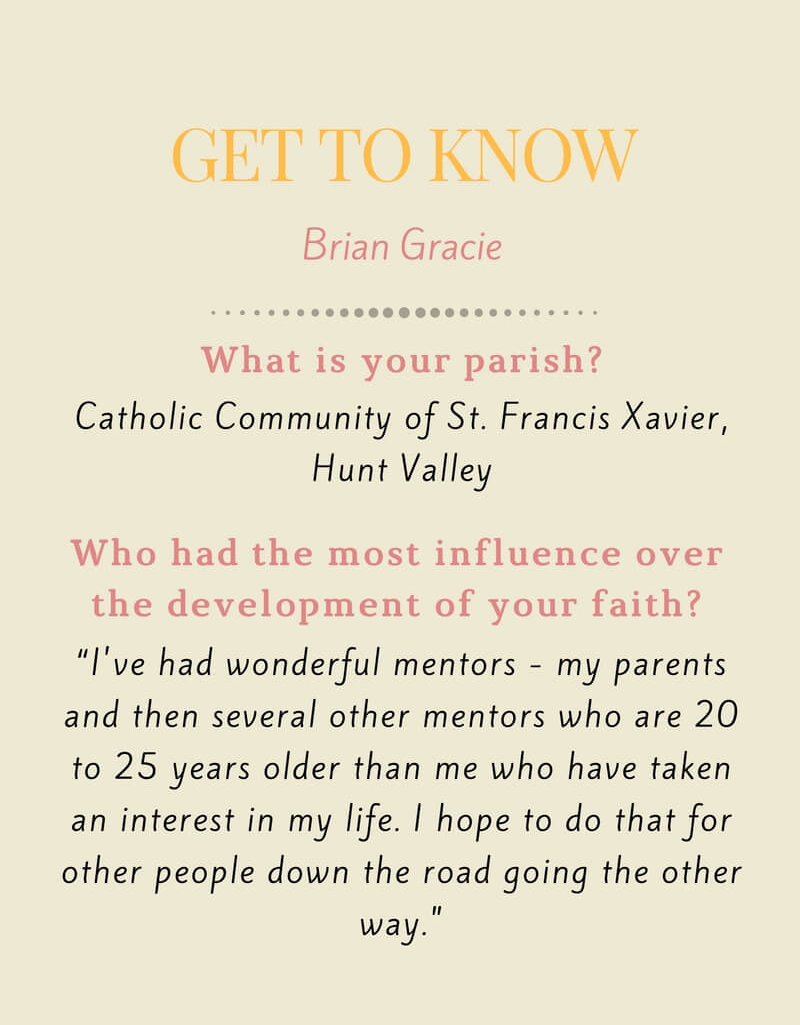 GET TO KNOW

Brian Gracie

What is your parish?

Catholic Community of St. Francis Xavier, Hunt Valley

Who had the most influence over the development of your faith?

"I've had wonderful mentors - my parents and then several other mentors who are 20 to 25 years older than me who have taken an interest in my life. I hope to do that for other people down the road going the other way."